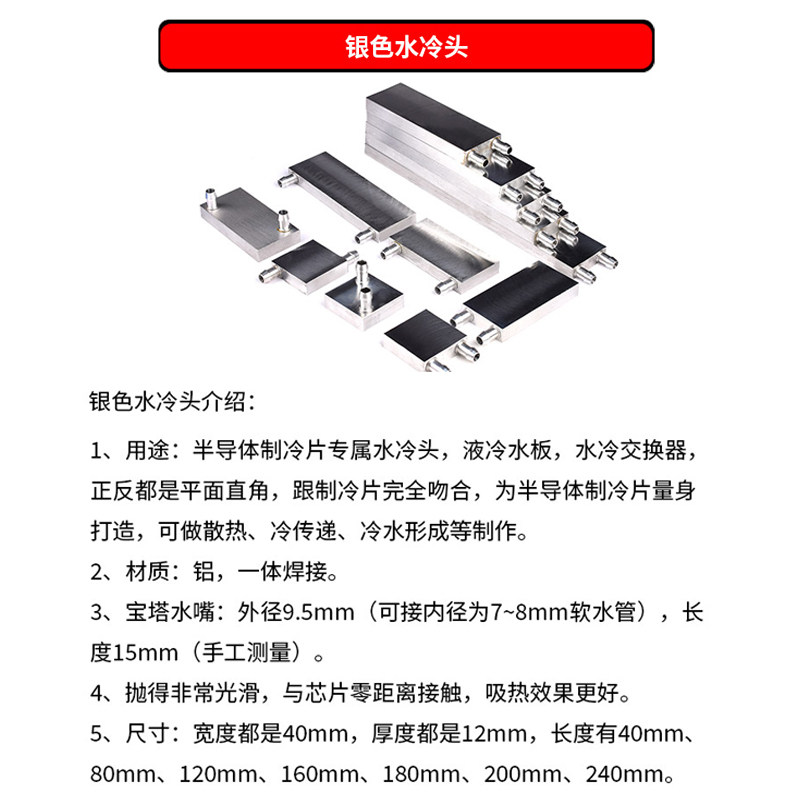 银色水冷头

银色水冷头介绍：

1、用途：半导体制冷片专属水冷头，液冷水板，水冷交换器，正反都是平面直角，跟制冷片完全吻合，为半导体制冷片量身打造，可做散热、冷传递、冷水形成等制作。

2、材质：铝，一体焊接。

3、宝塔水嘴：外径9.5mm（可接内径为7~8mm软水管），长度15mm（手工测量）。

4、抛得非常光滑，与芯片零距离接触，吸热效果更好。

5、尺寸：宽度都是40mm，厚度都是12mm，长度有40mm、80mm、120mm、160mm、180mm、200mm、240mm。