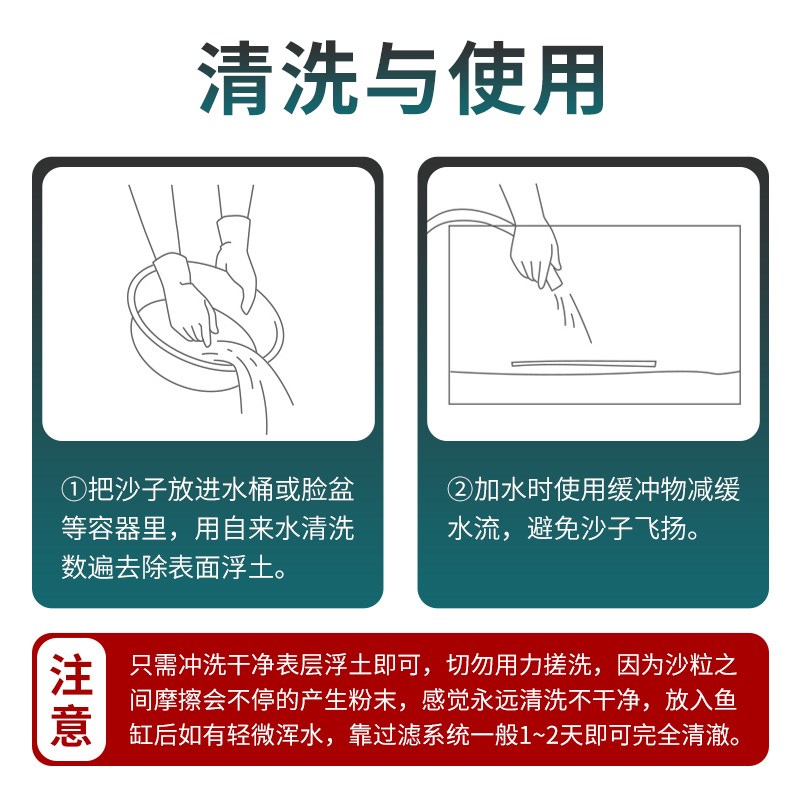 清洗与使用

①把沙子放进水桶或脸盆等容器里，用自来水清洗数遍去除表面浮土。

②加水时使用缓冲物减缓水流，避免沙子飞扬。

注意

只需冲洗干净表层浮土即可，切勿用力搓洗，因为沙粒之间摩擦会不停的产生粉末，感觉永远清洗不干净，放入鱼缸后如有轻微浑水，靠过滤系统一般1~2天即可完全清澈。