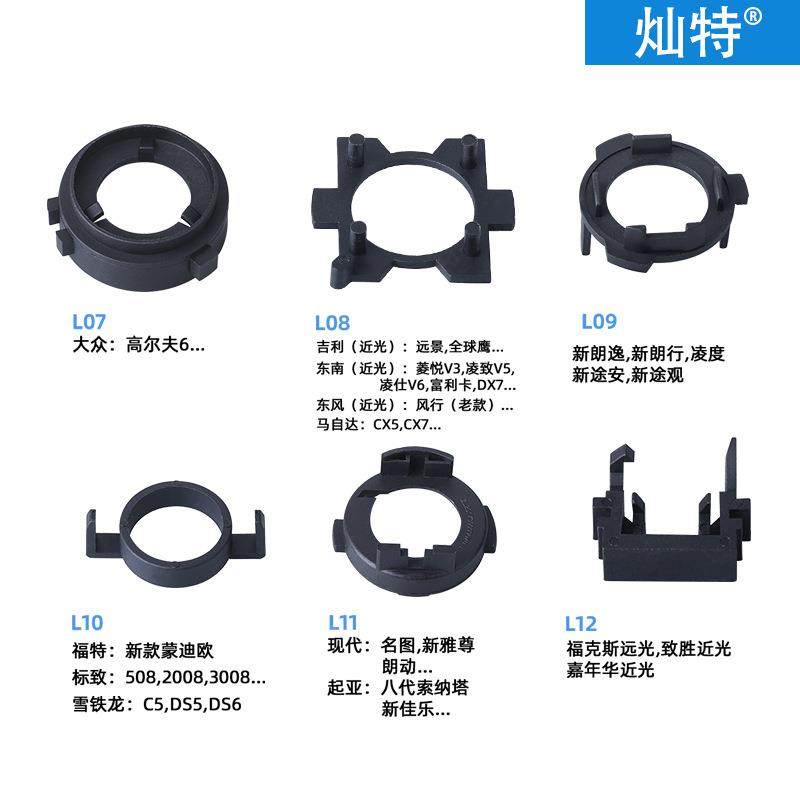 灿特®

L07
大众：高尔夫6...

L08
吉利（近光）：远景,全球鹰...
东南（近光）：菱悦V3,凌致V5,凌仕V6,富利卡,DX7...
东风（近光）：风行（老款）...
马自达：CX5,CX7...

L09
新朗逸,新朗行,凌度
新途安,新途观

L10
福特：新款蒙迪欧
标致：508,2008,3008...
雪铁龙：C5,DS5,DS6

L11
现代：名图,新雅尊
朗动...
起亚：八代索纳塔
新佳乐...

L12
福克斯远光,致胜近光
嘉年华近光