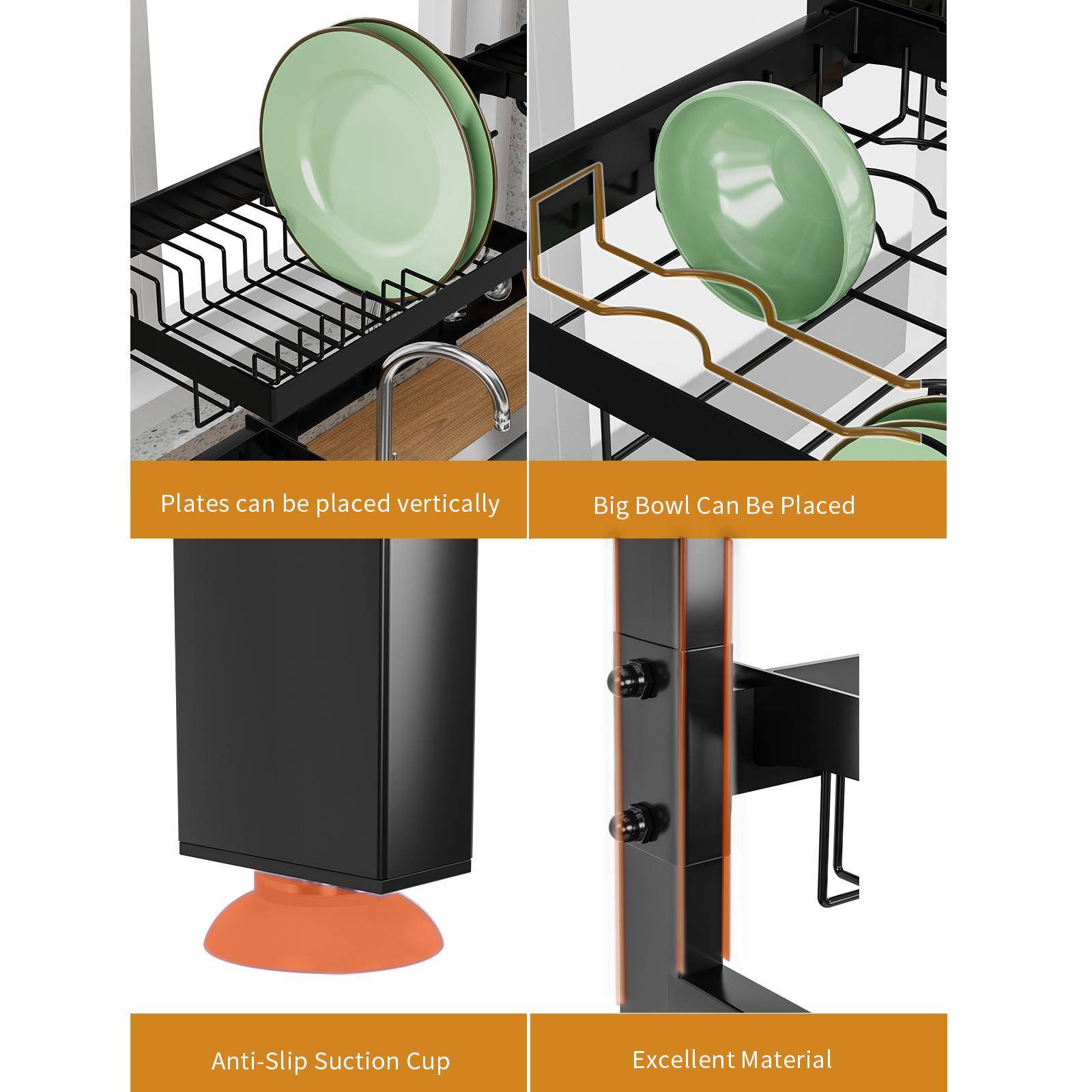 Plates can be placed vertically

Big Bowl Can Be Placed

Anti-Slip Suction Cup

Excellent Material