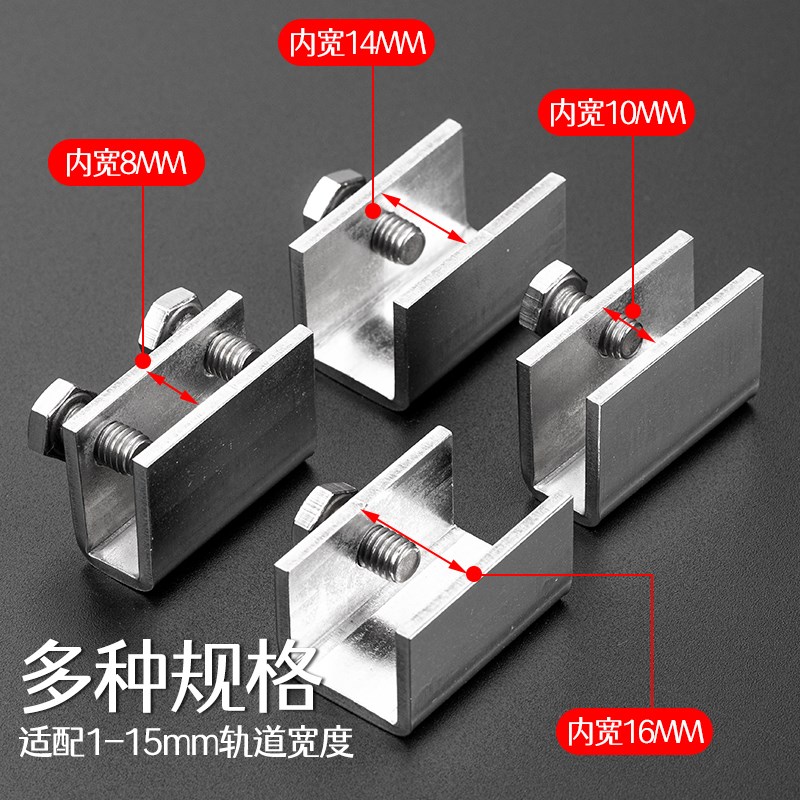 内宽14MM

内宽10MM

内宽8MM

多种规格

适配1-15mm轨道宽度

内宽16MM