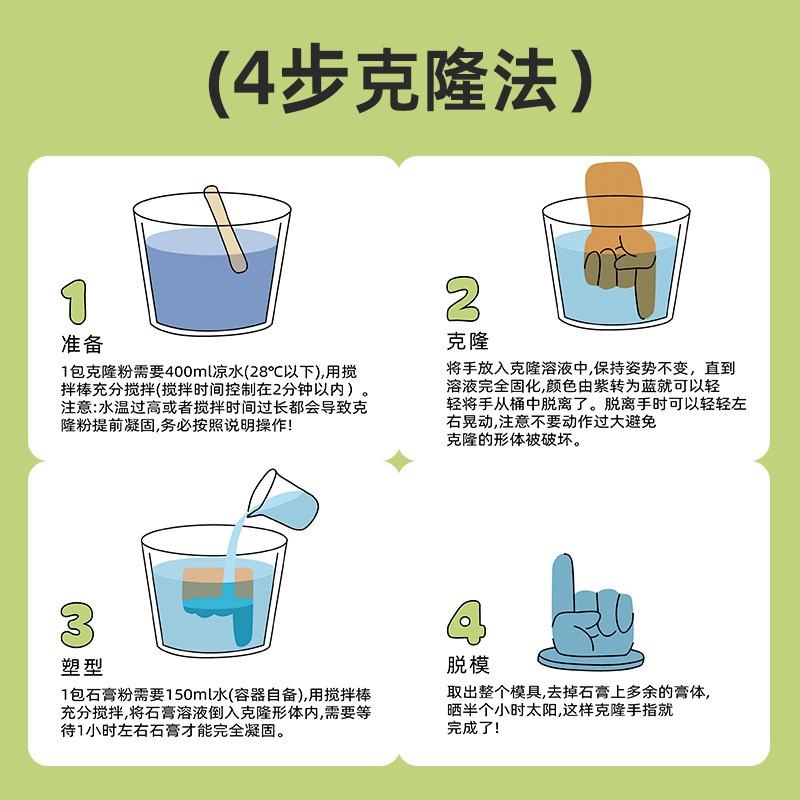 (4步克隆法)

1
准备
1包克隆粉需要400ml凉水(28℃以下),用搅拌棒充分搅拌(搅拌时间控制在2分钟以内)。注意:水温过高或者搅拌时间过长都会导致克隆粉提前凝固,务必按照说明操作!

2
克隆
将手放入克隆溶液中,保持姿势不变,直到溶液完全固化,颜色由紫转为蓝就可以轻轻将手从桶中脱离了。脱离手时可以轻轻左右晃动,注意不要动作过大避免克隆的形体被破坏。

3
塑型
1包石膏粉需要150ml水(容器自备),用搅拌棒充分搅拌,将石膏溶液倒入克隆形体内,需要等待1小时左右石膏才能完全凝固。

4
脱模
取出整个模具,去掉石膏上多余的膏体,晒半个小时太阳,这样克隆手指就完成了!