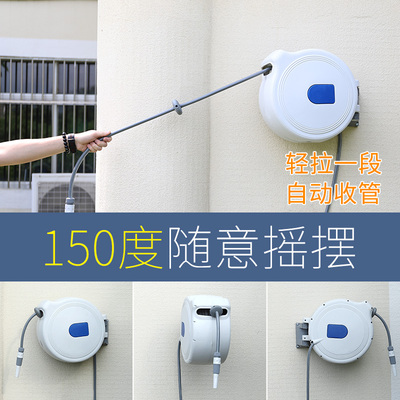 轻拉一段
自动收管

150度随意摇摆