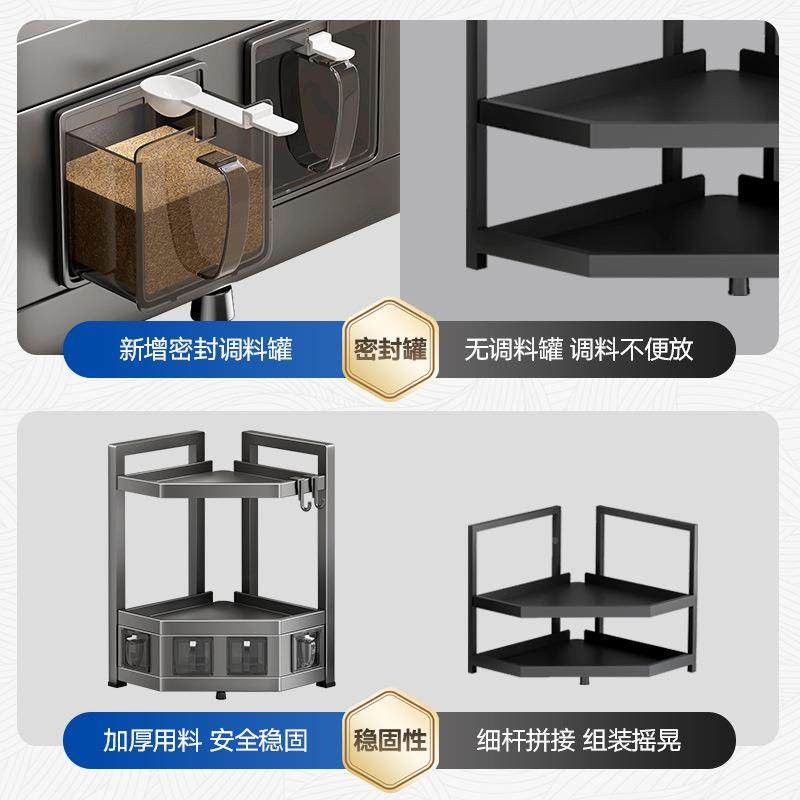 新增密封调料罐

密封罐

无调料罐 调料不便放

加厚用料 安全稳固

稳固性

细杆拼接 组装摇晃