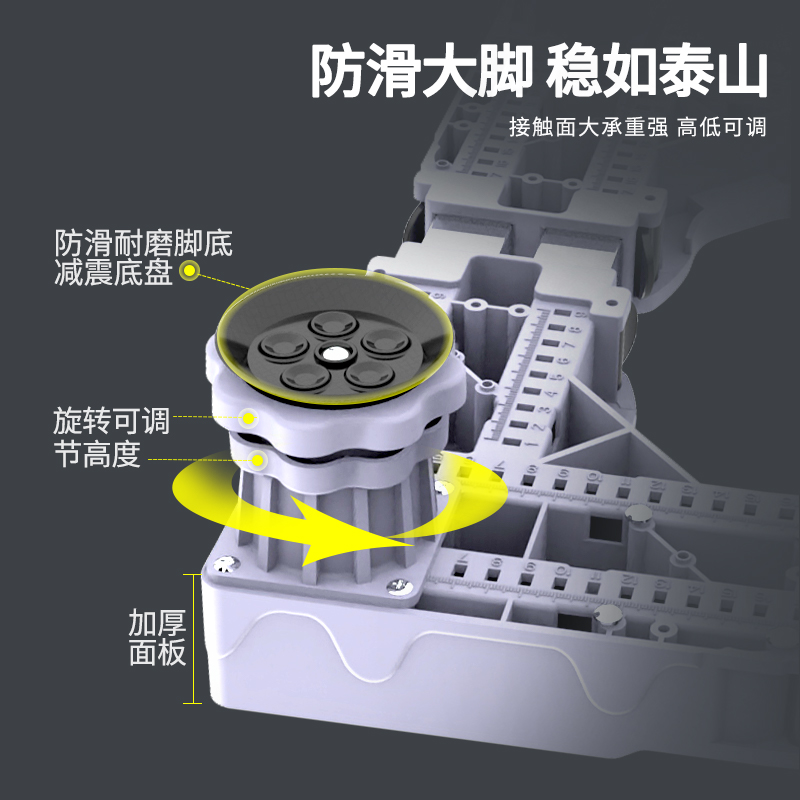 防滑大脚 稳如泰山

接触面大承重强 高低可调

防滑耐磨脚底
减震底盘

旋转可调
节高度

加厚
面板