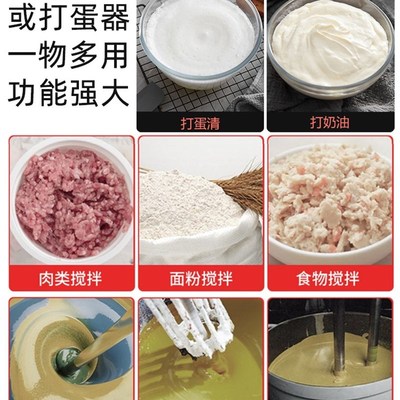 或打蛋器
一物多用
功能强大

打蛋清

打奶油

肉类搅拌

面粉搅拌

食物搅拌