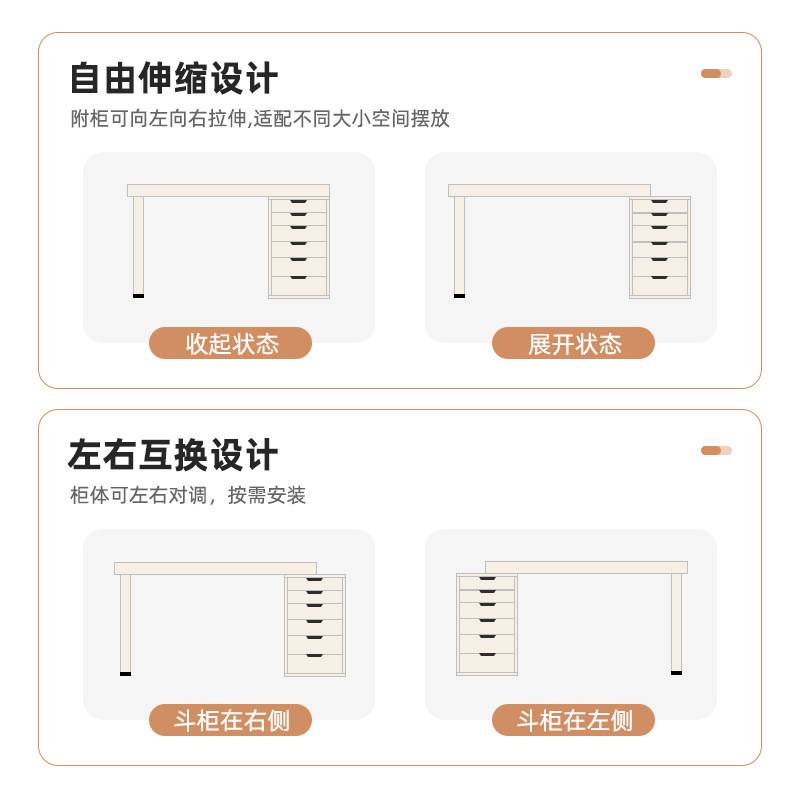 自由伸缩设计

附柜可向左向右拉伸,适配不同大小空间摆放

收起状态

展开状态

左右互换设计

柜体可左右对调，按需安装

斗柜在右侧

斗柜在左侧