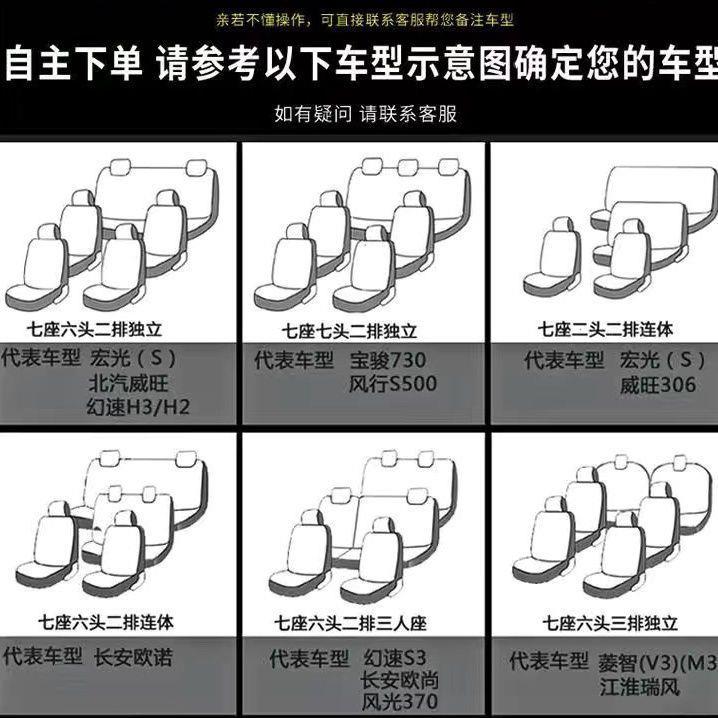 亲若不懂操作，可直接联系客服帮您备注车型

自主下单 请参考以下车型示意图确定您的车型

如有疑问 请联系客服

七座六头二排独立

代表车型 宏光（S）
北汽威旺
幻速H3/H2

七座七头二排独立

代表车型 宝骏730
风行S500

七座二头二排连体

代表车型 宏光（S）
威旺306

七座六头二排连体

代表车型 长安欧诺

七座六头二排三人座

代表车型 幻速S3
长安欧尚
风光370

七座六头三排独立

代表车型 菱智(V3)(M3
江淮瑞风