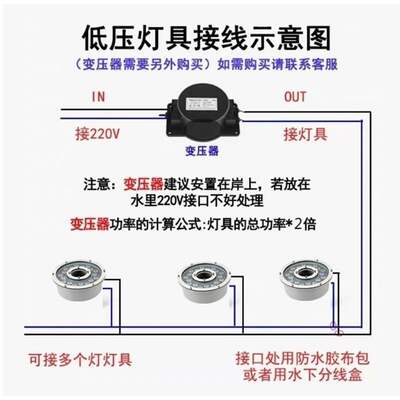 低压灯具接线示意图

（变压器需要另外购买）如需购买请联系客服

IN

OUT

接220V

接灯具

变压器

注意：变压器建议安置在岸上，若放在水里220V接口不好处理

变压器功率的计算公式:灯具的总功率*2倍

可接多个灯灯具

接口处用防水胶布包或者用水下分线盒