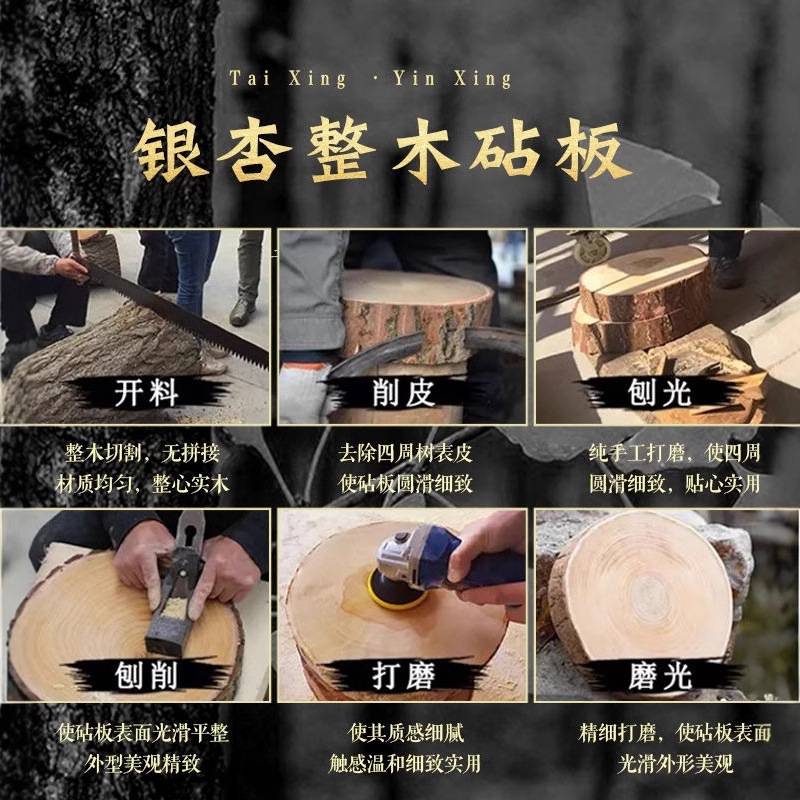 Tai Xing · Yin Xing

银杏整木砧板

开料

整木切割，无拼接
材质均匀，整心实木

削皮

去除四周树表皮
使砧板圆滑细致

刨光

纯手工打磨，使四周
圆滑细致，贴心实用

刨削

使砧板表面光滑平整
外型美观精致

打磨

使其质感细腻
触感温和细致实用

磨光

精细打磨，使砧板表面
光滑外形美观