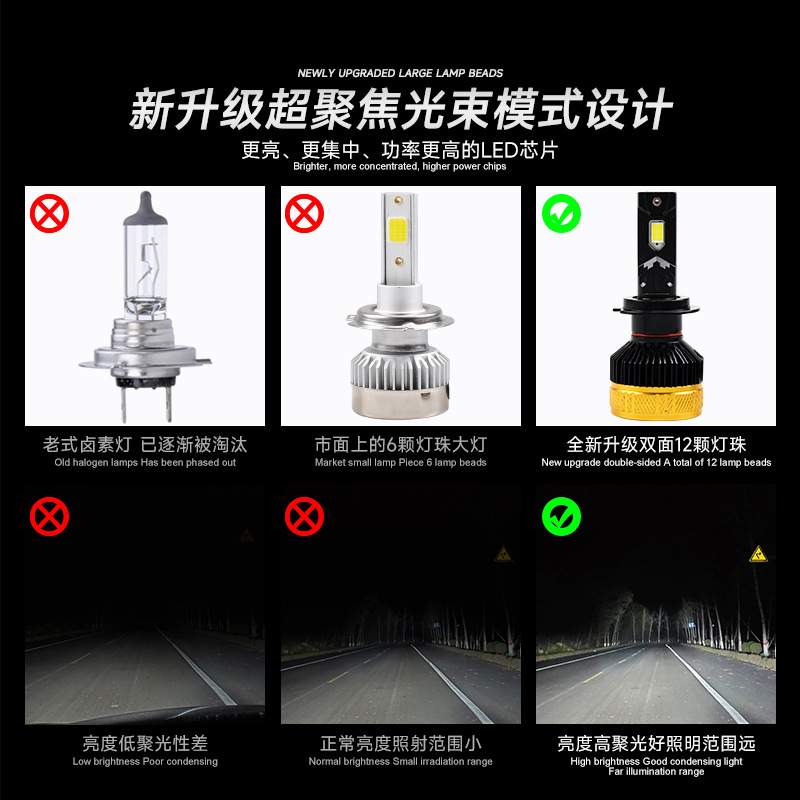 NEWLY UPGRADED LARGE LAMP BEADS

新升级超聚焦光束模式设计

更亮、更集中、功率更高的LED芯片
Brighter, more concentrated, higher power chips

老式卤素灯 已逐渐被淘汰
Old halogen lamps Has been phased out

市面上的6颗灯珠大灯
Market small lamp Piece 6 lamp beads

全新升级双面12颗灯珠
New upgrade double-sided A total of 12 lamp beads

亮度低聚光性差
Low brightness Poor condensing

正常亮度照射范围小
Normal brightness Small irradiation range

亮度高聚光好照明范围远
High brightness Good condensing light Far illumination range