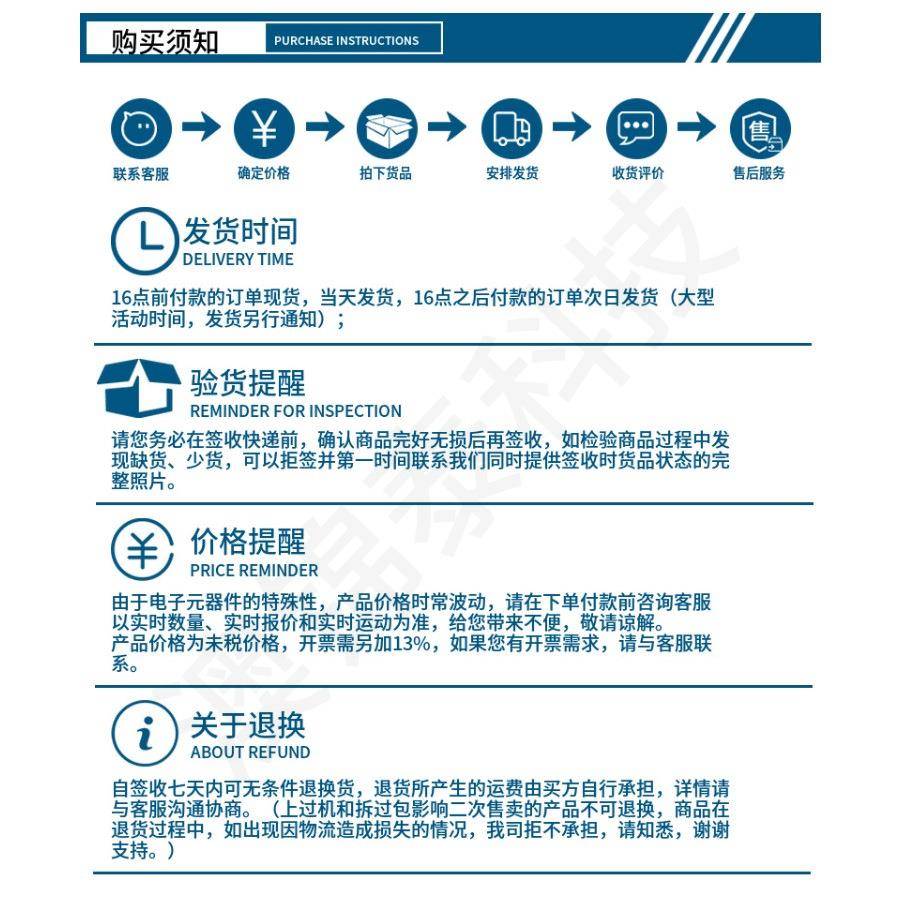 购买须知 PURCHASE INSTRUCTIONS

联系客服 确定价格 拍下货品 安排发货 收货评价 售后服务

发货时间
DELIVERY TIME
16点前付款的订单现货，当天发货，16点之后付款的订单次日发货（大型活动时间，发货另行通知）；

验货提醒
REMINDER FOR INSPECTION
请您务必在签收快递前，确认商品完好无损后再签收，如检验商品过程中发现缺货、少货，可以拒签并第一时间联系我们同时提供签收时货品状态的完整照片。

价格提醒
PRICE REMINDER
由于电子元器件的特殊性，产品价格时常波动，请在下单付款前咨询客服以实时数量、实时报价和实时运动为准，给您带来不便，敬请谅解。
产品价格为未税价格，开票需另加13%，如果您有开票需求，请与客服联系。

关于退换
ABOUT REFUND
自签收七天内可无条件退换货，退货所产生的运费由买方自行承担，详情请与客服沟通协商。（上过机和拆过包影响二次售卖的产品不可退换，商品在退货过程中，如出现因物流造成损失的情况，我司拒不承担，请知悉，谢谢支持。）