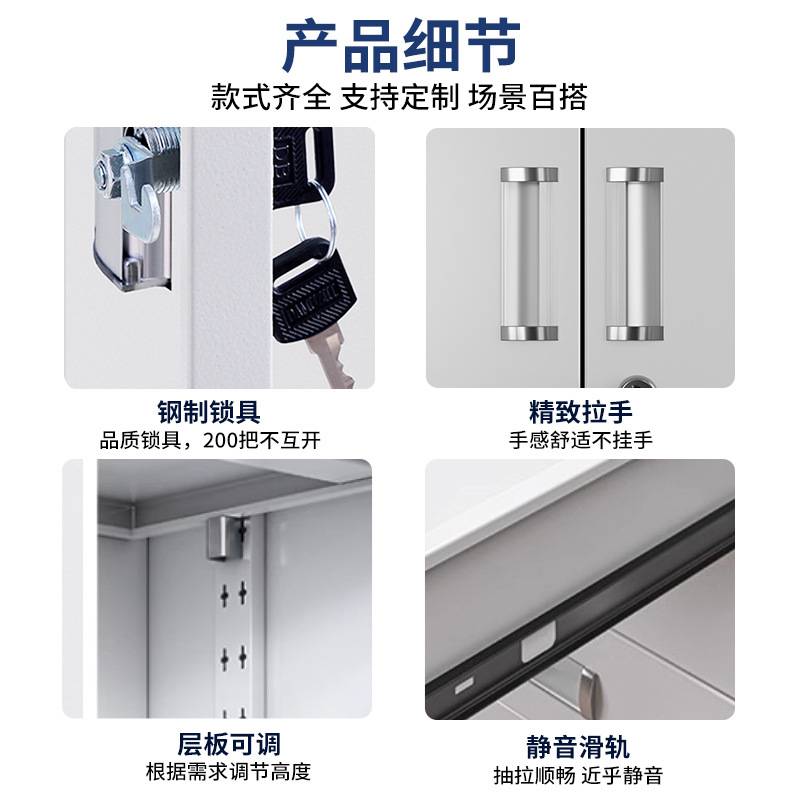 产品细节

款式齐全 支持定制 场景百搭

钢制锁具
品质锁具，200把不互开

精致拉手
手感舒适不挂手

层板可调
根据需求调节高度

静音滑轨
抽拉顺畅 近乎静音