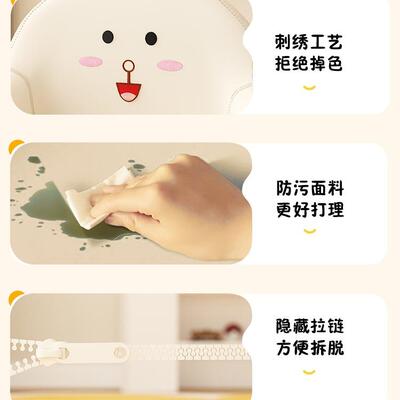 刺绣工艺
拒绝掉色

防污面料
更好打理

隐藏拉链
方便拆脱