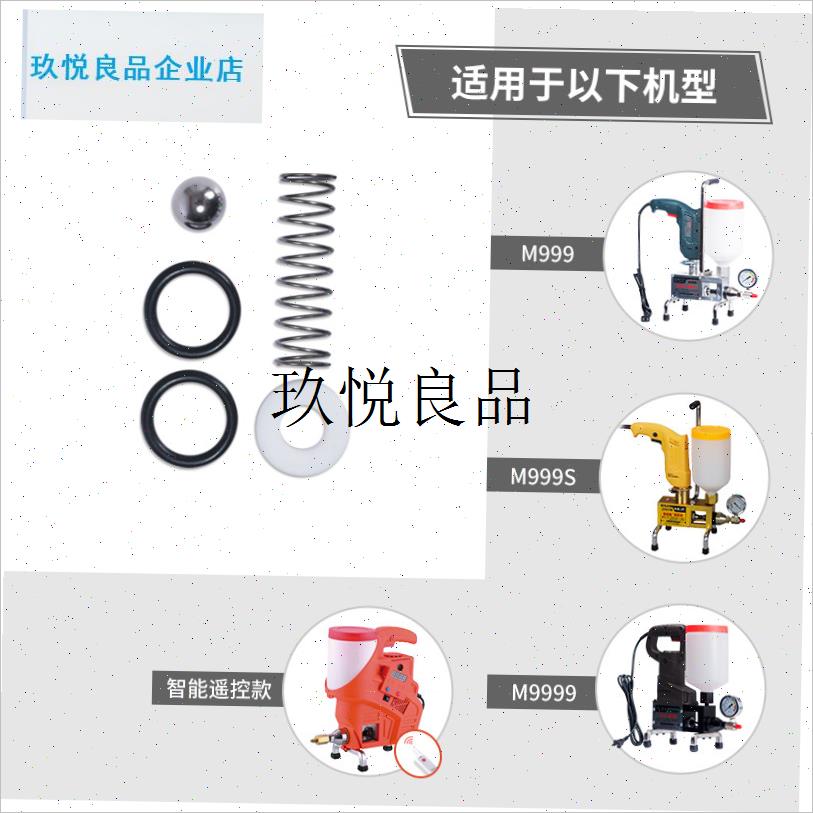 玖悦良品企业店

适用于以下机型

M999

玖悦良品

M999S

智能遥控款

M9999