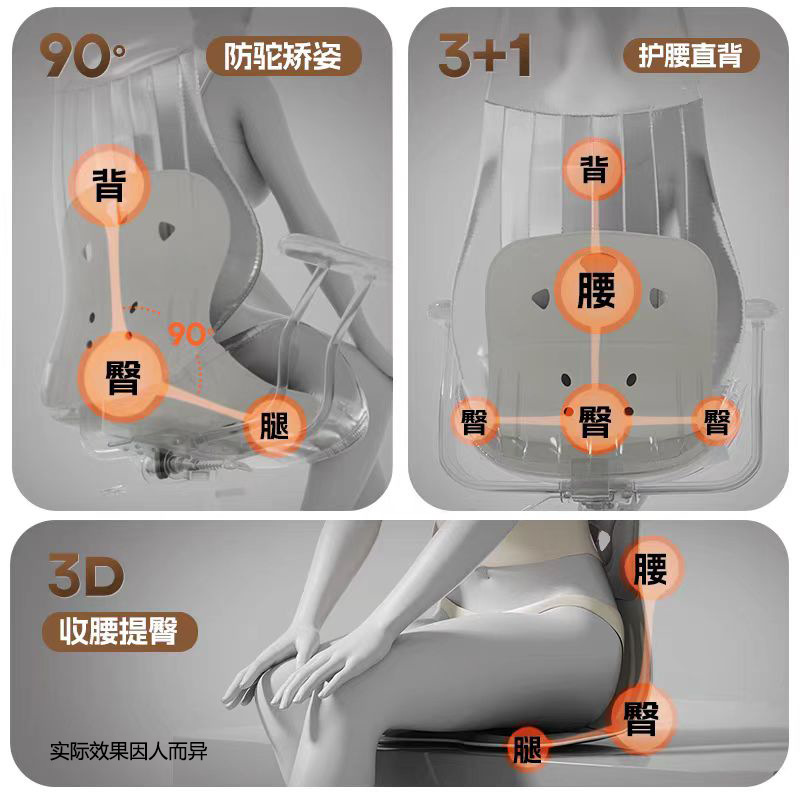 90°
防驼矫姿
背
90°
臀
腿

3+1
护腰直背
背
腰
臀
臀
臀

3D
收腰提臀
腰
臀
腿
实际效果因人而异