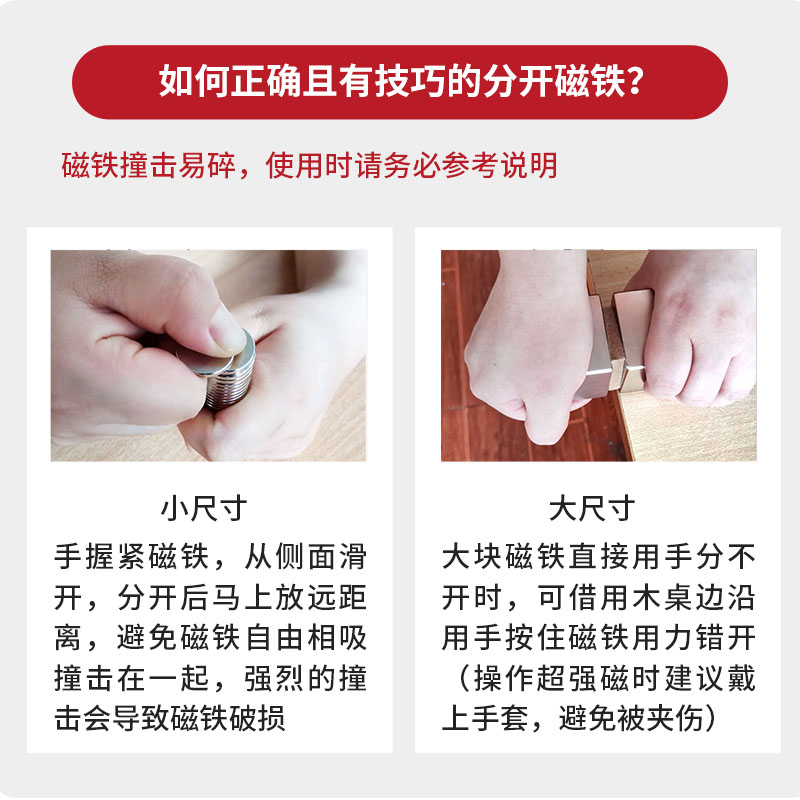 如何正确且有技巧的分开磁铁?

磁铁撞击易碎，使用时请务必参考说明

小尺寸

手握紧磁铁，从侧面滑开，分开后马上放远距离，避免磁铁自由相吸撞击在一起，强烈的撞击会导致磁铁破损

大尺寸

大块磁铁直接用手分不开时，可借用木桌边沿用手按住磁铁用力错开（操作超强磁时建议戴上手套，避免被夹伤）