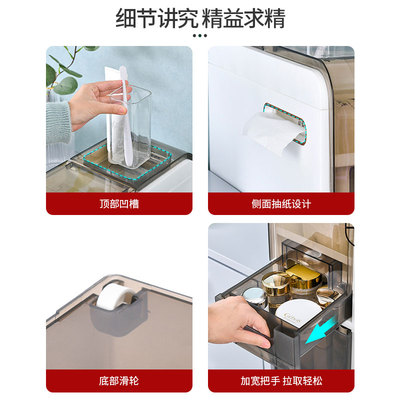 细节讲究 精益求精

顶部凹槽

侧面抽纸设计

底部滑轮

加宽把手 拉取轻松