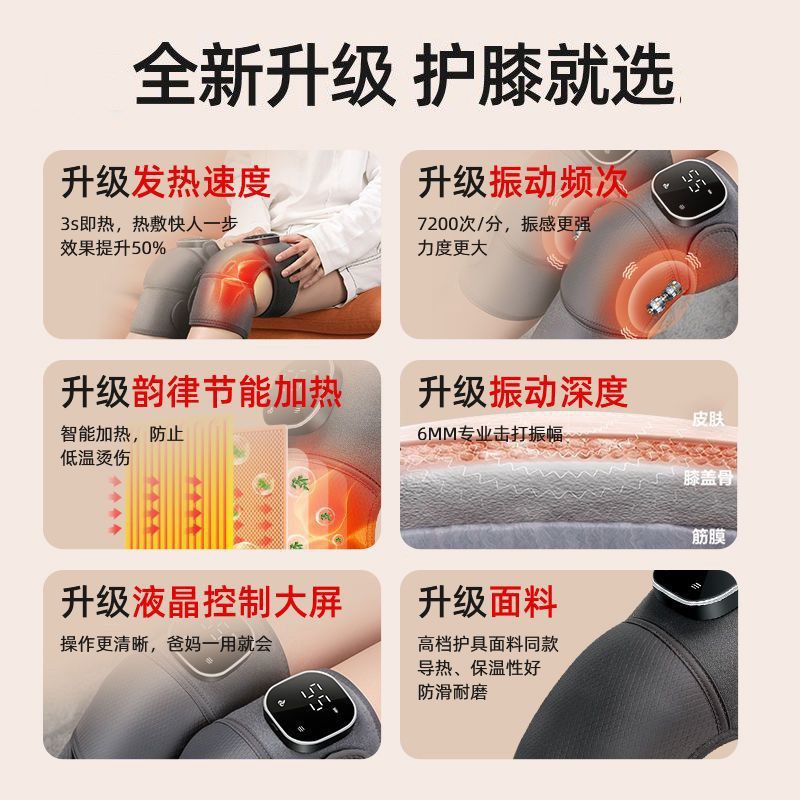 全新升级 护膝就选

升级发热速度
3s即热，热敷快人一步
效果提升50%

升级振动频次
7200次/分，振感更强
力度更大

升级韵律节能加热
智能加热，防止
低温烫伤

升级振动深度
6MM专业击打振幅
皮肤
膝盖骨
筋膜

升级液晶控制大屏
操作更清晰，爸妈一用就会

升级面料
高档护具面料同款
导热、保温性好
防滑耐磨