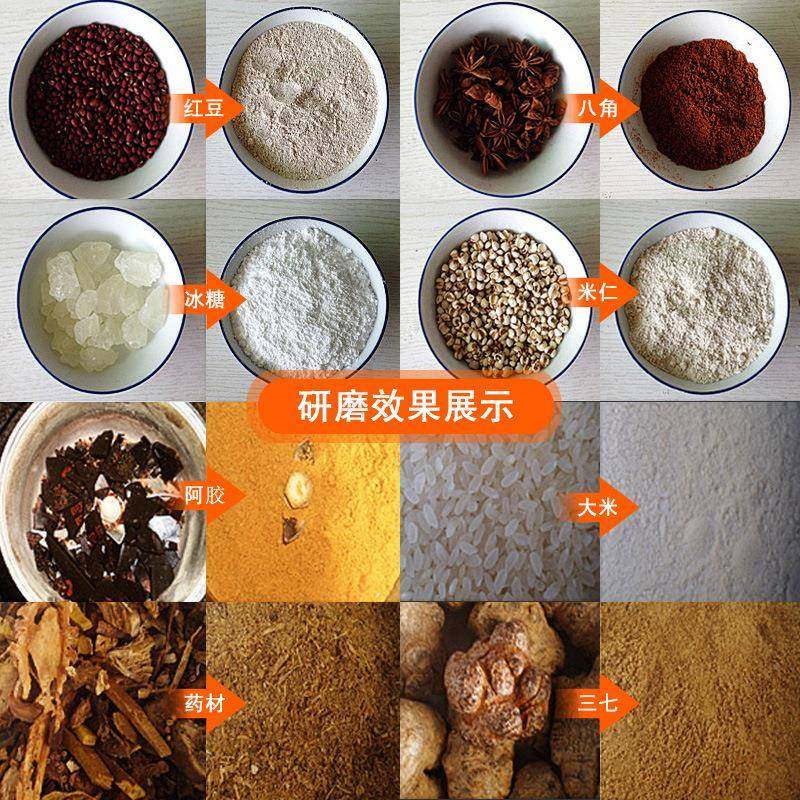 红豆

八角

冰糖

米仁

研磨效果展示

阿胶

大米

药材

三七