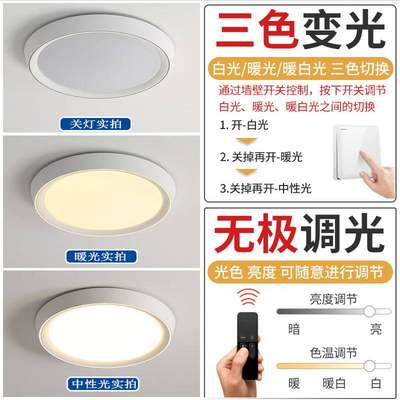 关灯实拍

暖光实拍

中性光实拍

三色变光

白光/暖光/暖白光 三色切换

通过墙壁开关控制，按下开关调节白光、暖光、暖白光之间的切换

1. 开-白光

2. 关掉再开-暖光

3.关掉再开-中性光

无极调光

光色 亮度 可随意进行调节

亮度调节

暗

亮

色温调节

暖

暖白

白