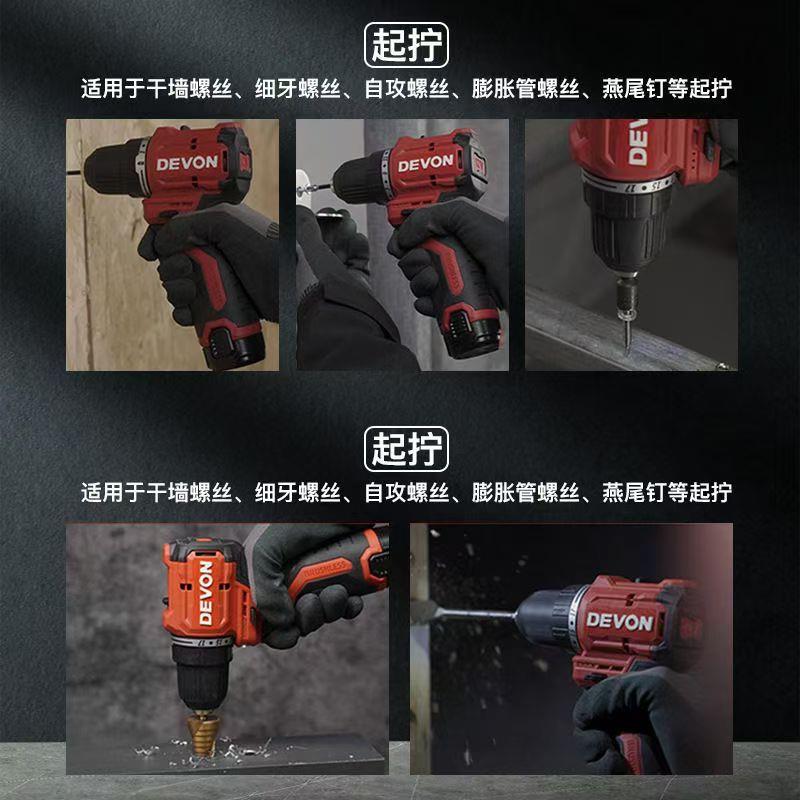 起拧

适用于干墙螺丝、细牙螺丝、自攻螺丝、膨胀管螺丝、燕尾钉等起拧

DEVON

DEVON

DEVON

起拧

适用于干墙螺丝、细牙螺丝、自攻螺丝、膨胀管螺丝、燕尾钉等起拧

DEVON

BRUSHLESS

DEVON