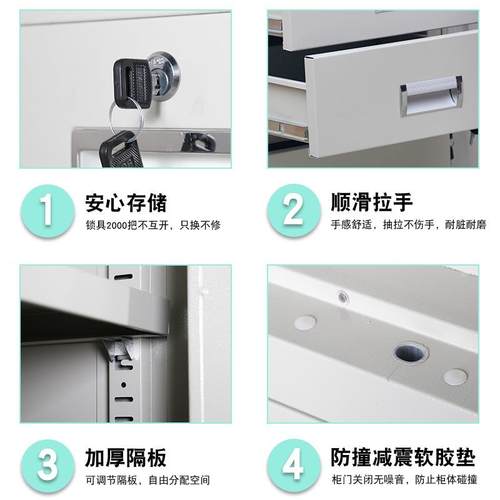 1
安心存储
锁具2000把不互开，只换不修

2
顺滑拉手
手感舒适，抽拉不伤手，耐脏耐磨

3
加厚隔板
可调节隔板，自由分配空间

4
防撞减震软胶垫
柜门关闭无噪音，防止柜体碰撞