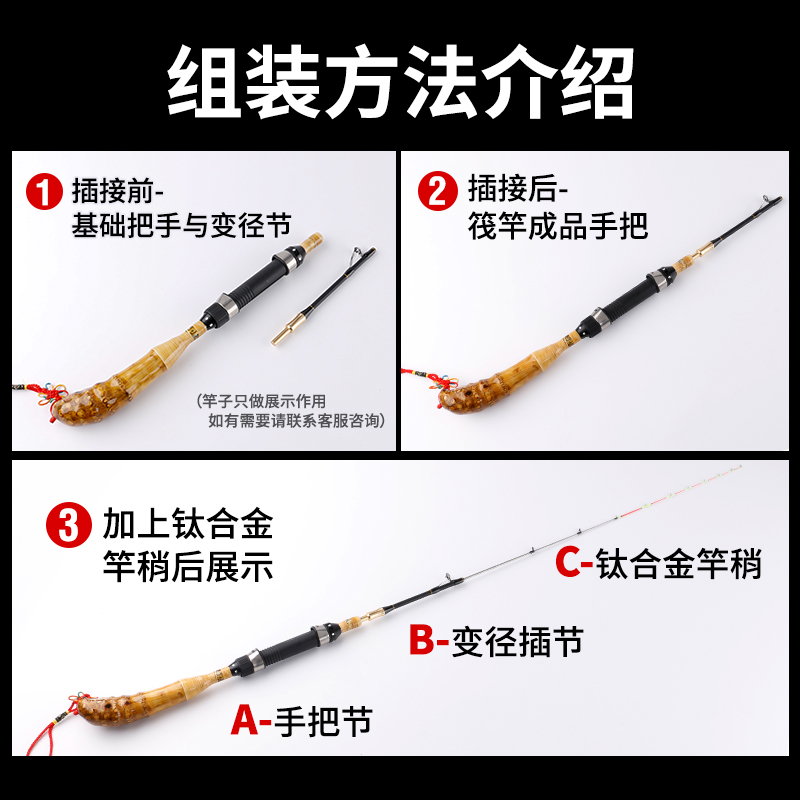 组装方法介绍

1 插接前-
基础把手与变径节

（竿子只做展示作用
如有需要请联系客服咨询）

2 插接后-
筏竿成品手把

3 加上钛合金
竿稍后展示

C-钛合金竿稍

B-变径插节

A-手把节