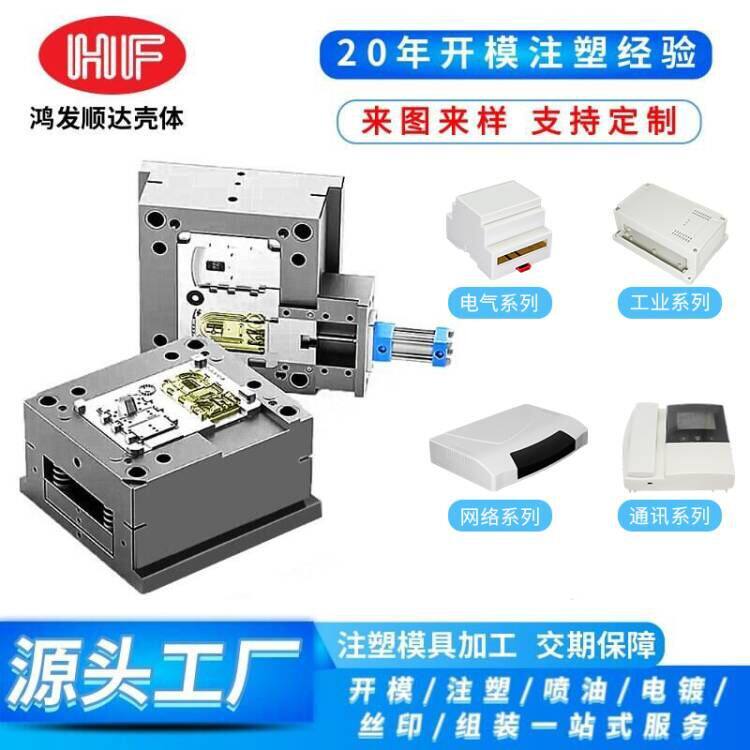 HF

鸿发顺达壳体

20年开模注塑经验

来图来样 支持定制

电气系列

工业系列

网络系列

通讯系列

源头工厂

注塑模具加工 交期保障

开模/注塑/喷油/电镀/丝印/组装一站式服务