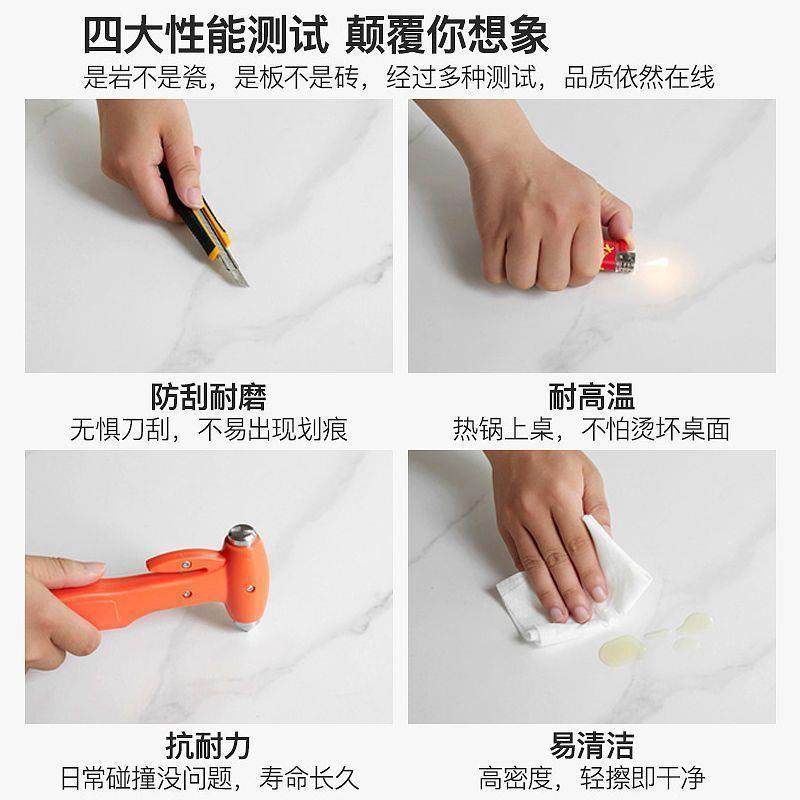 四大性能测试 颠覆你想象
是岩不是瓷，是板不是砖，经过多种测试，品质依然在线

防刮耐磨
无惧刀刮，不易出现划痕

耐高温
热锅上桌，不怕烫坏桌面

抗耐力
日常碰撞没问题，寿命长久

易清洁
高密度，轻擦即干净