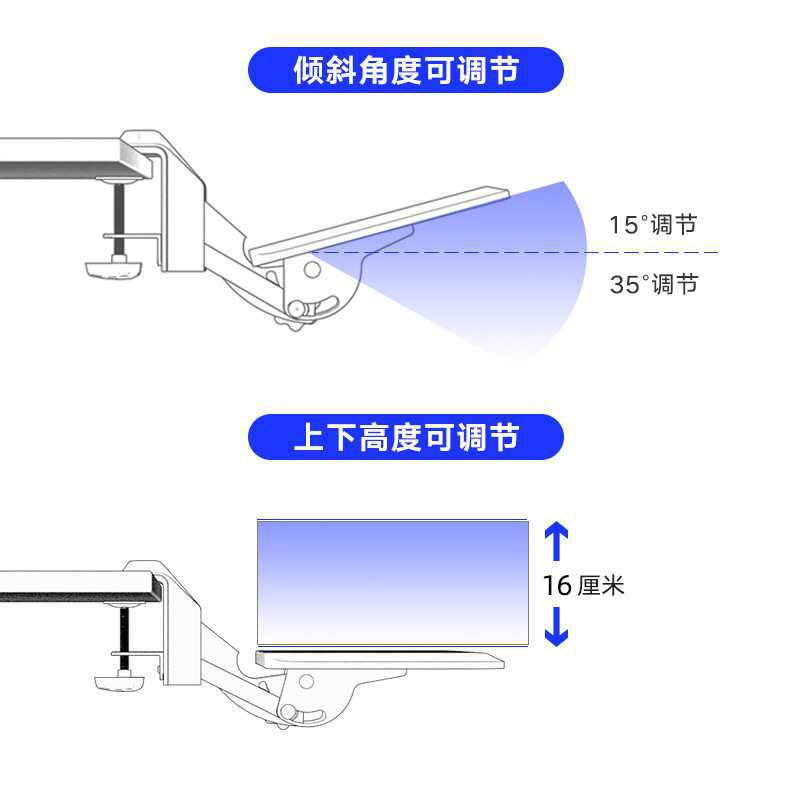 倾斜角度可调节

15°调节

35°调节

上下高度可调节

16 厘米