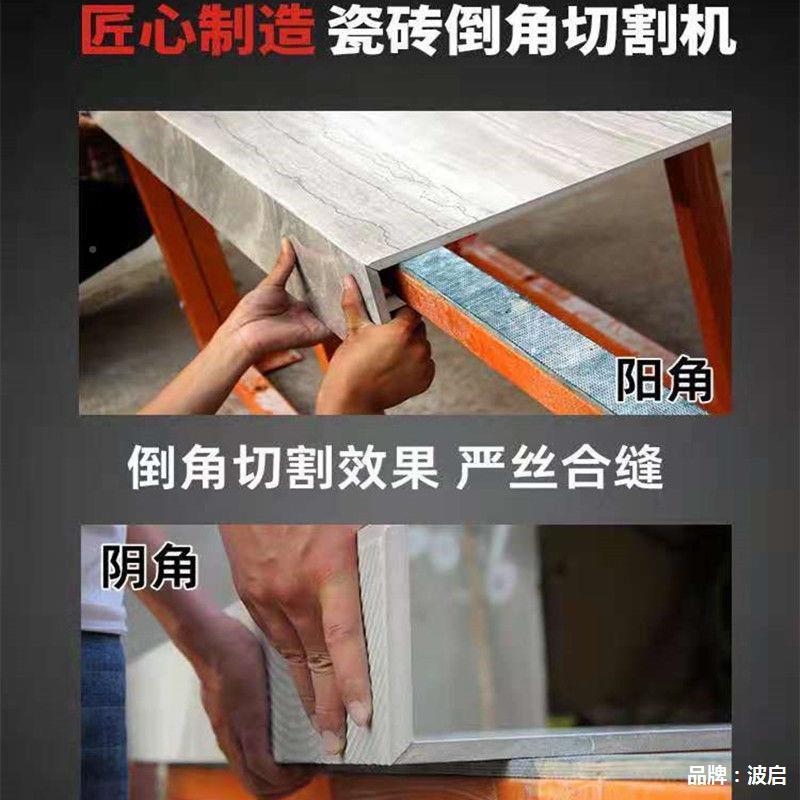 匠心制造 瓷砖倒角切割机

阳角

倒角切割效果 严丝合缝

阴角

品牌：波启