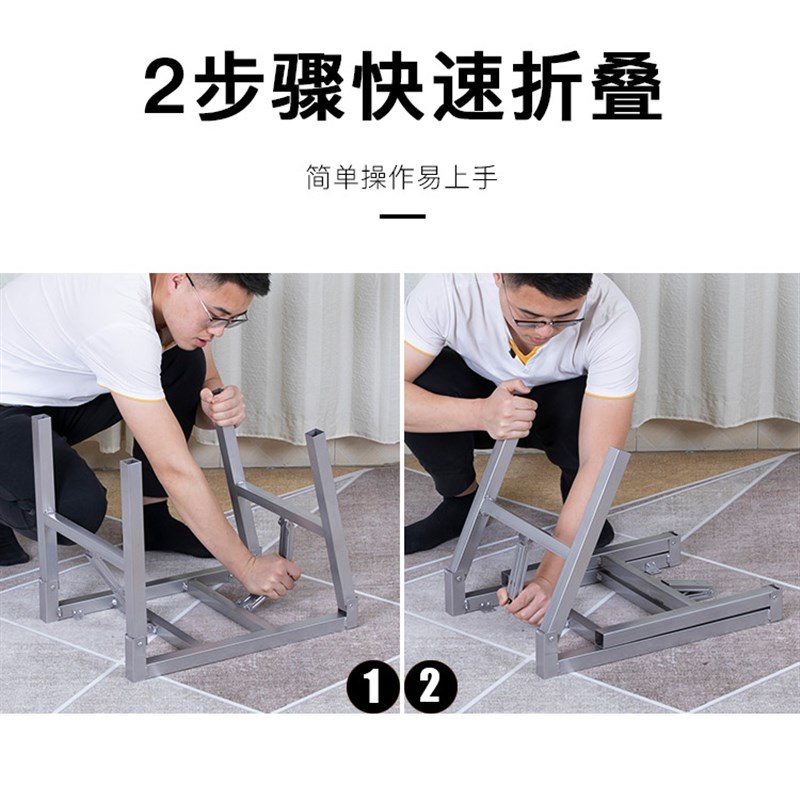 2步骤快速折叠

简单操作易上手

1

2