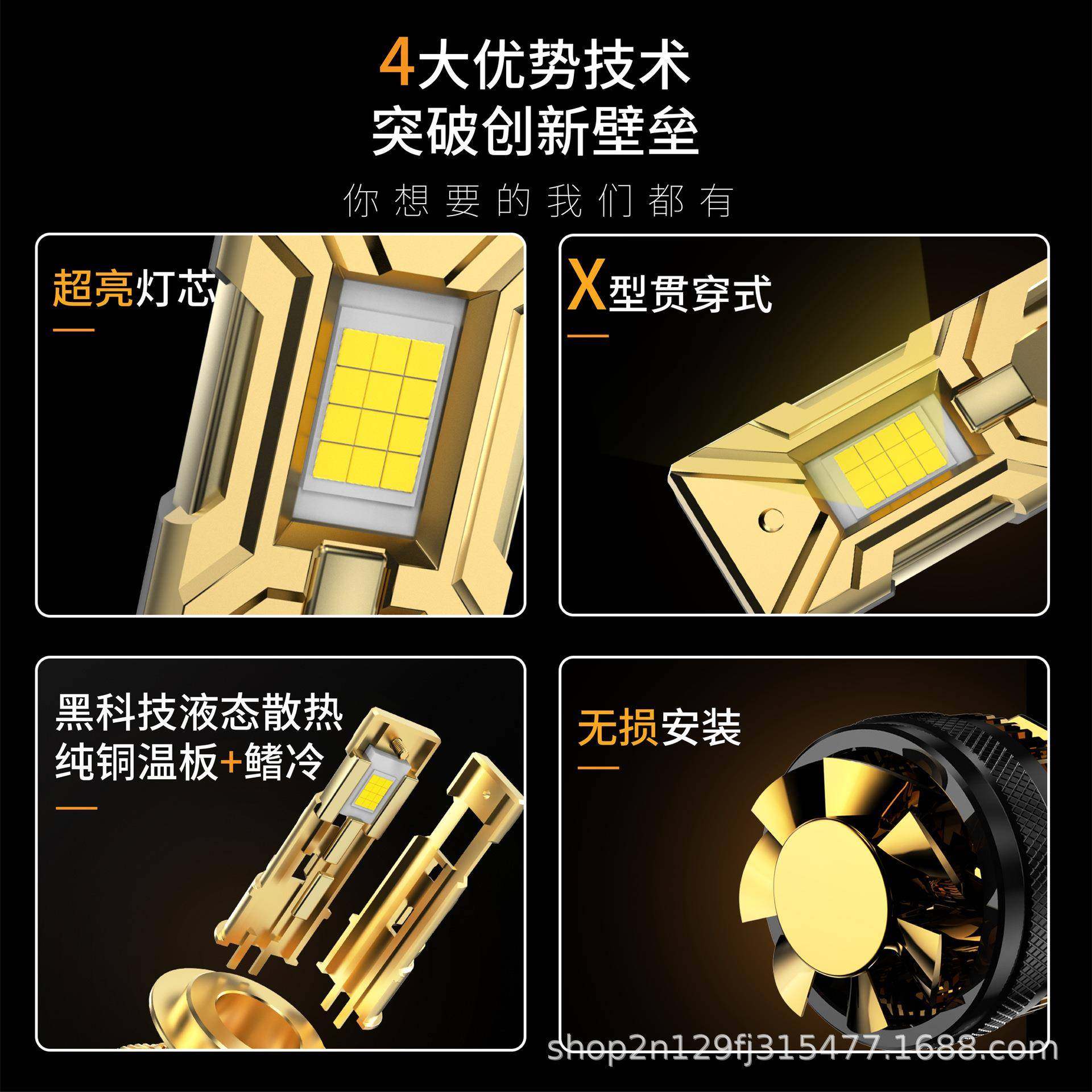 4大优势技术
突破创新壁垒

你想要的我们都有

超亮灯芯

X型贯穿式

黑科技液态散热
纯铜温板+鳍冷

无损安装

shop2n129fj315477.1688.com