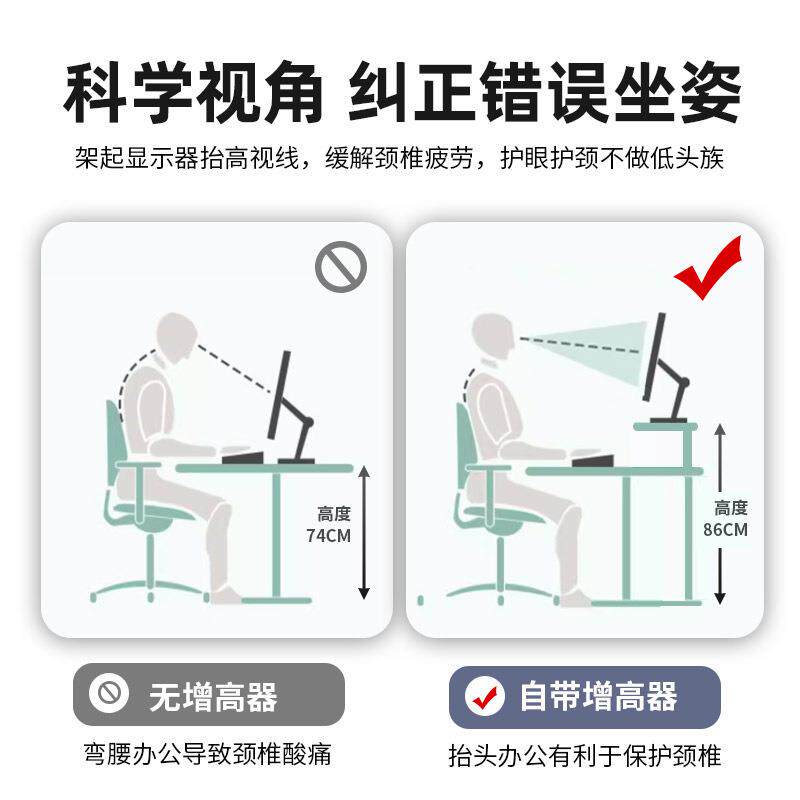 科学视角 纠正错误坐姿

架起显示器抬高视线，缓解颈椎疲劳，护眼护颈不做低头族

高度
74CM

高度
86CM

无增高器

弯腰办公导致颈椎酸痛

自带增高器

抬头办公有利于保护颈椎