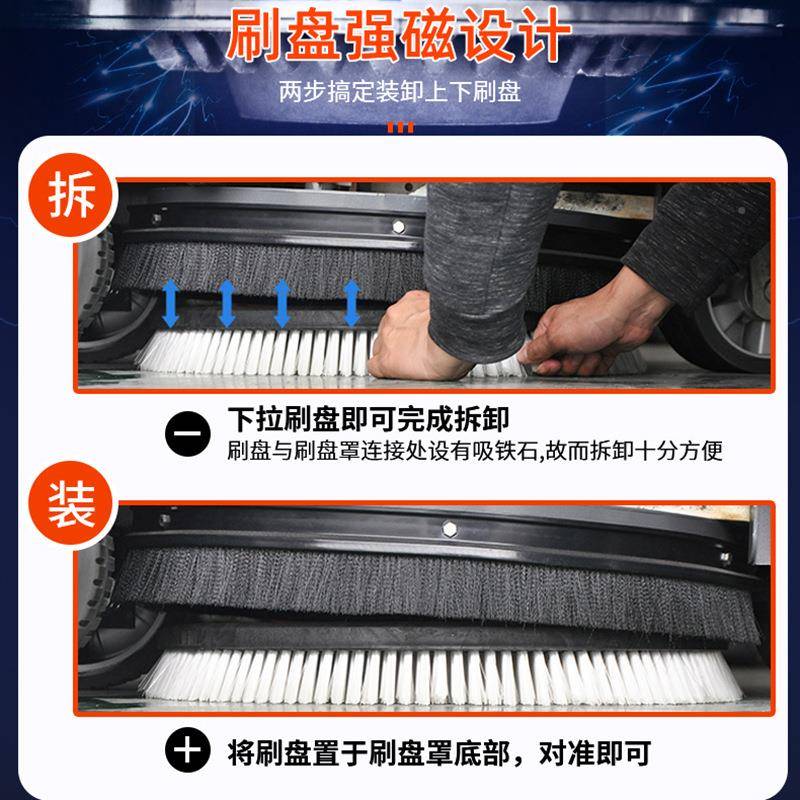 刷盘强磁设计
两步搞定装卸上下刷盘

拆

下拉刷盘即可完成拆卸
刷盘与刷盘罩连接处设有吸铁石,故而拆卸十分方便

装

将刷盘置于刷盘罩底部，对准即可