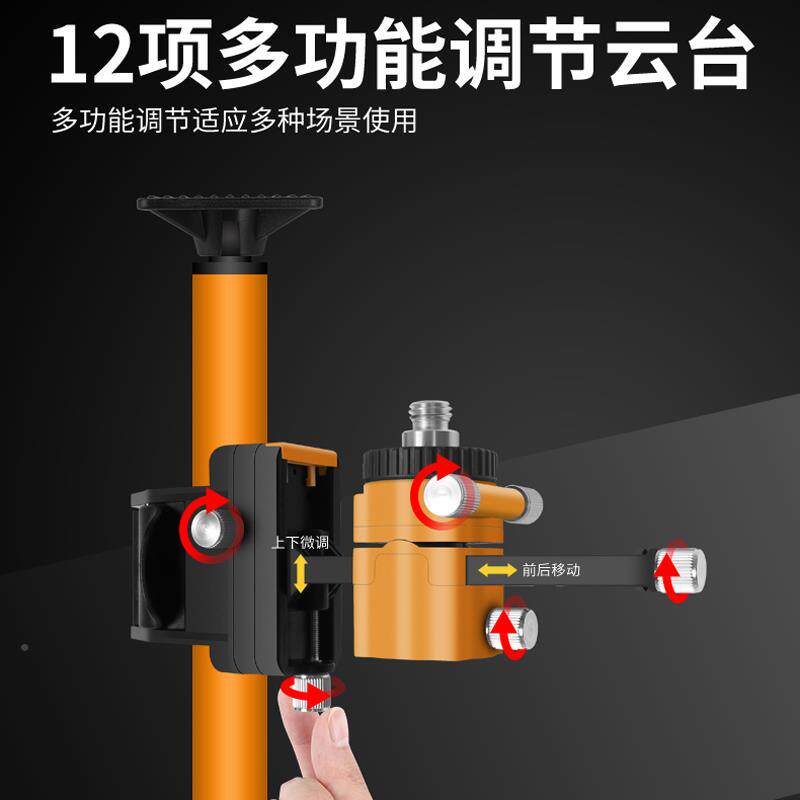 12项多功能调节云台

多功能调节适应多种场景使用

上下微调

前后移动