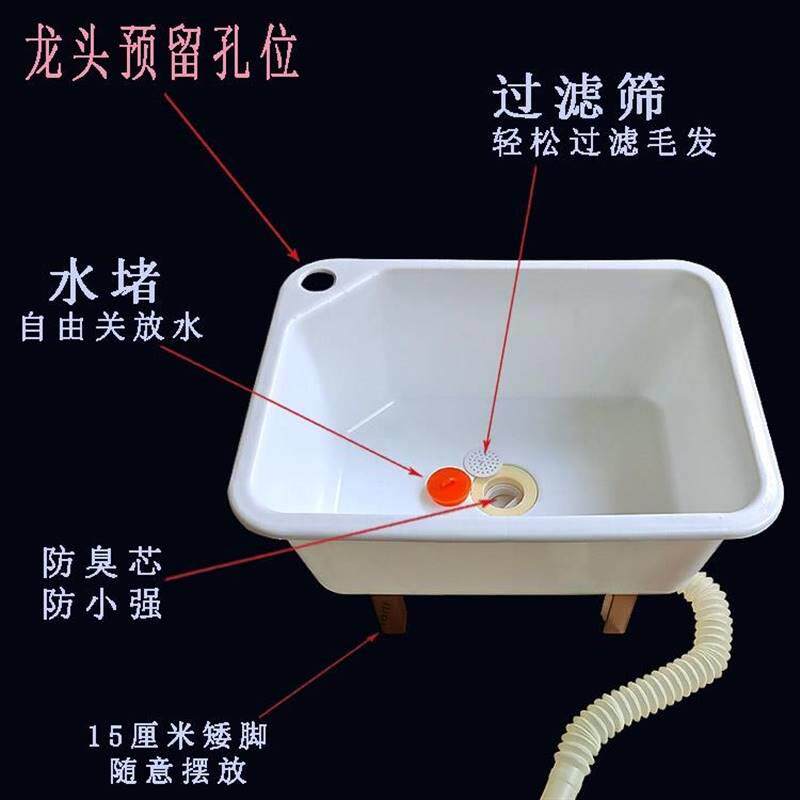 龙头预留孔位

过滤筛
轻松过滤毛发

水堵
自由关放水

防臭芯
防小强

15厘米矮脚
随意摆放