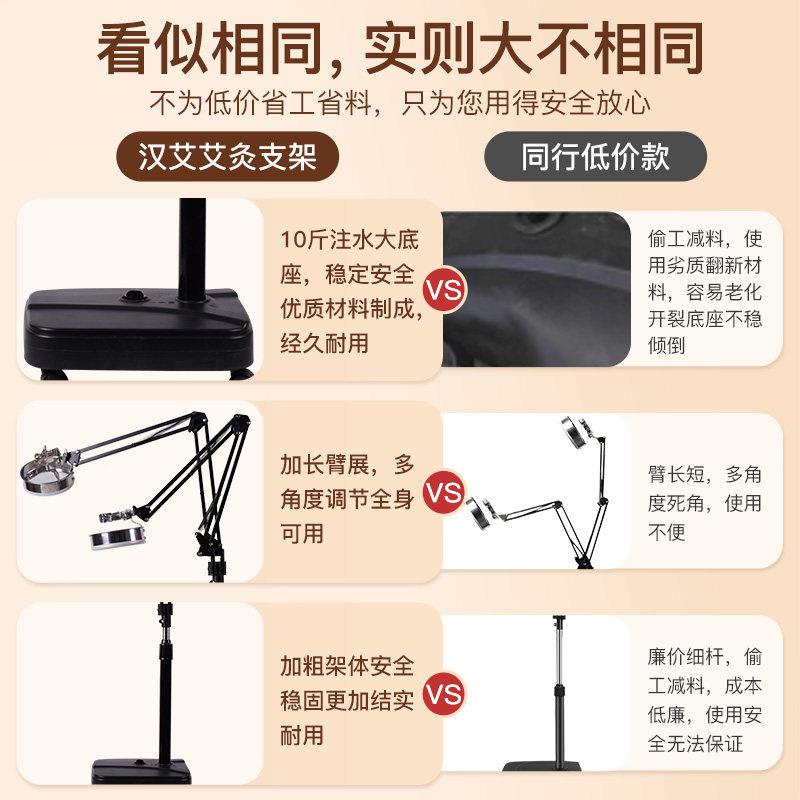 看似相同，实则大不相同

不为低价省工省料，只为您用得安全放心

汉艾艾灸支架

同行低价款

10斤注水大底座，稳定安全优质材料制成，经久耐用

VS

偷工减料，使用劣质翻新材料，容易老化开裂底座不稳倾倒

加长臂展，多角度调节全身可用

VS

臂长短，多角度死角，使用不便

加粗架体安全稳固更加结实耐用

VS

廉价细杆，偷工减料，成本低廉，使用安全无法保证