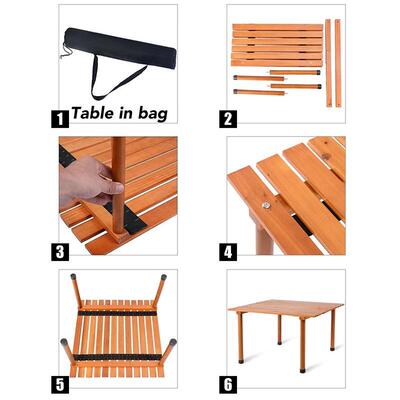 1 Table in bag

2

3

4

5

6