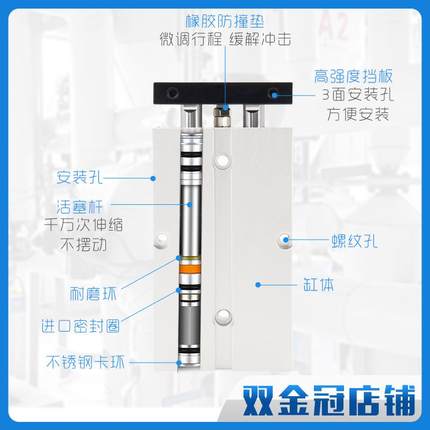 橡胶防撞垫
微调行程 缓解冲击

高强度挡板
3面安装孔
方便安装

安装孔

活塞杆
千万次伸缩
不摆动

螺纹孔

耐磨环

缸体

进口密封圈

不锈钢卡环

双金冠店铺