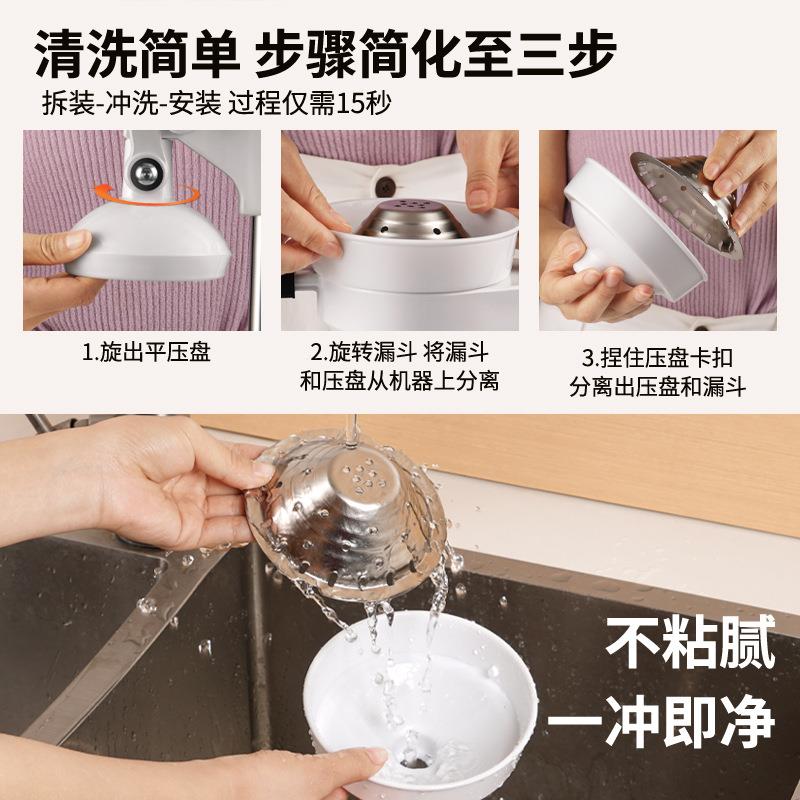 清洗简单 步骤简化至三步

拆装-冲洗-安装 过程仅需15秒

1.旋出平压盘

2.旋转漏斗 将漏斗和压盘从机器上分离

3.捏住压盘卡扣分离出压盘和漏斗

不粘腻

一冲即净