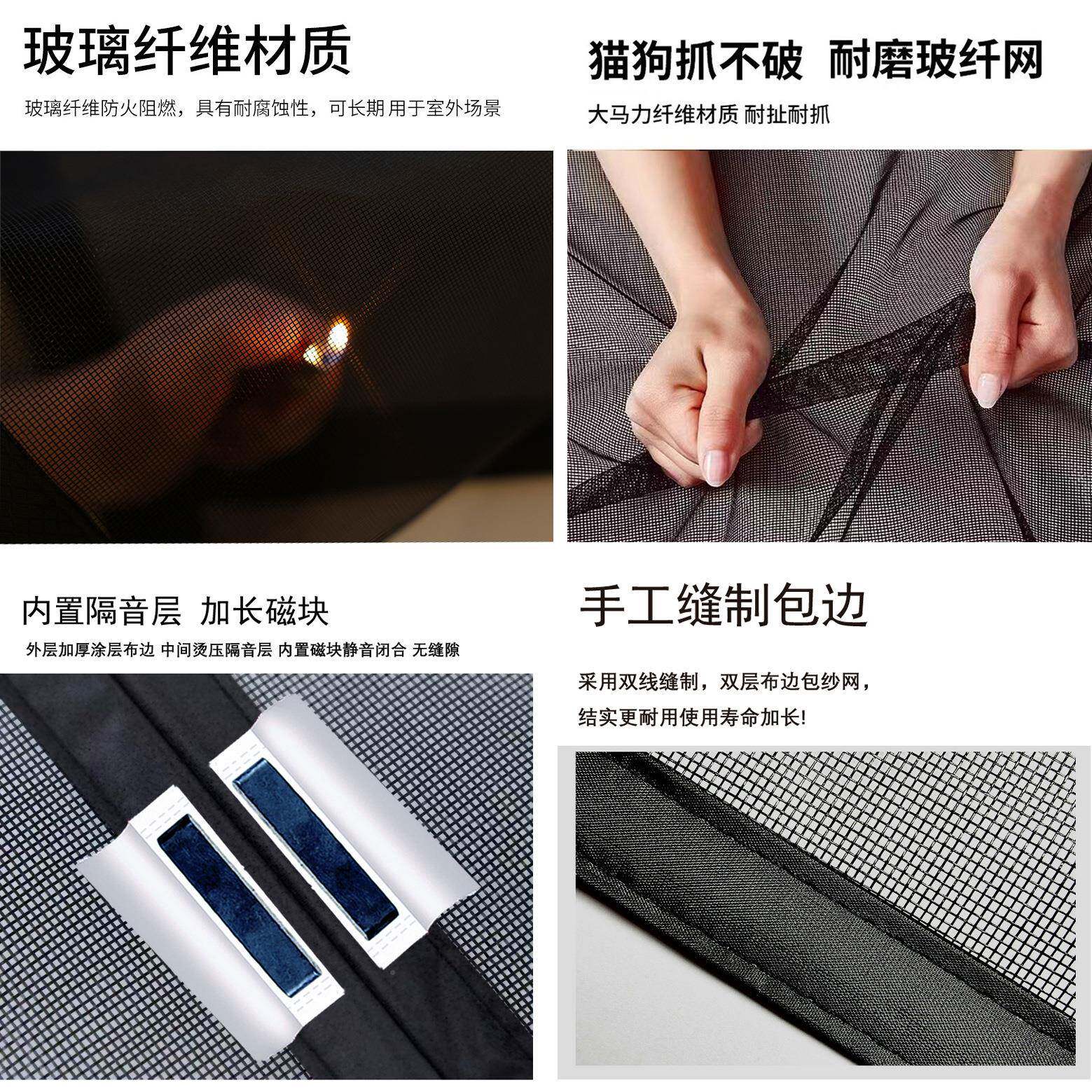 玻璃纤维材质

玻璃纤维防火阻燃，具有耐腐蚀性，可长期 用于室外场景

猫狗抓不破 耐磨玻纤网

大马力纤维材质 耐扯耐抓

内置隔音层 加长磁块

外层加厚涂层布边 中间烫压隔音层 内置磁块静音闭合 无缝隙

手工缝制包边

采用双线缝制，双层布边包纱网，

结实更耐用使用寿命加长!