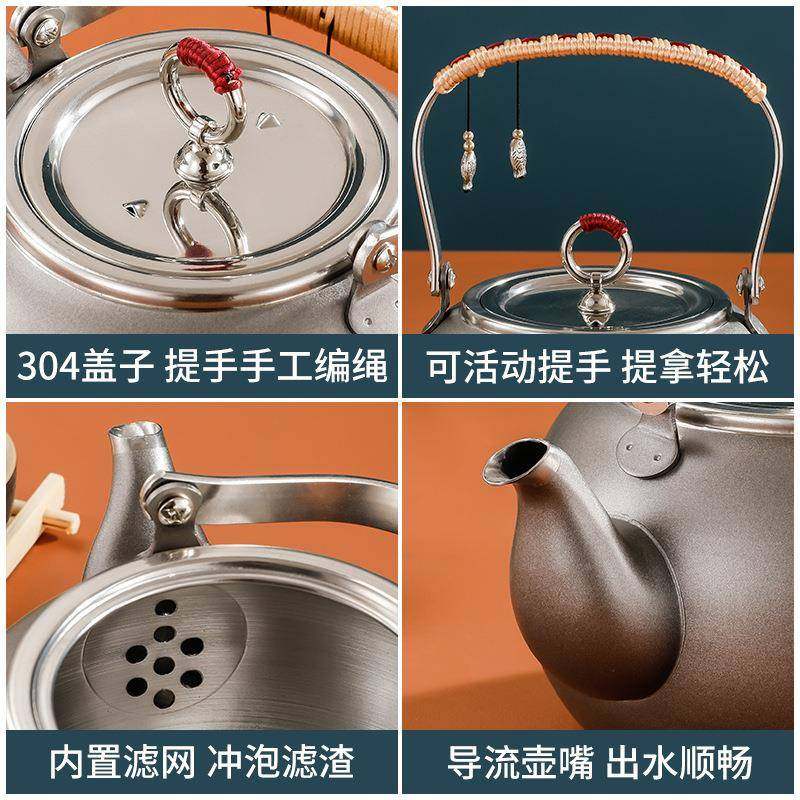 304盖子 提手手工编绳

可活动提手 提拿轻松

内置滤网 冲泡滤渣

导流壶嘴 出水顺畅