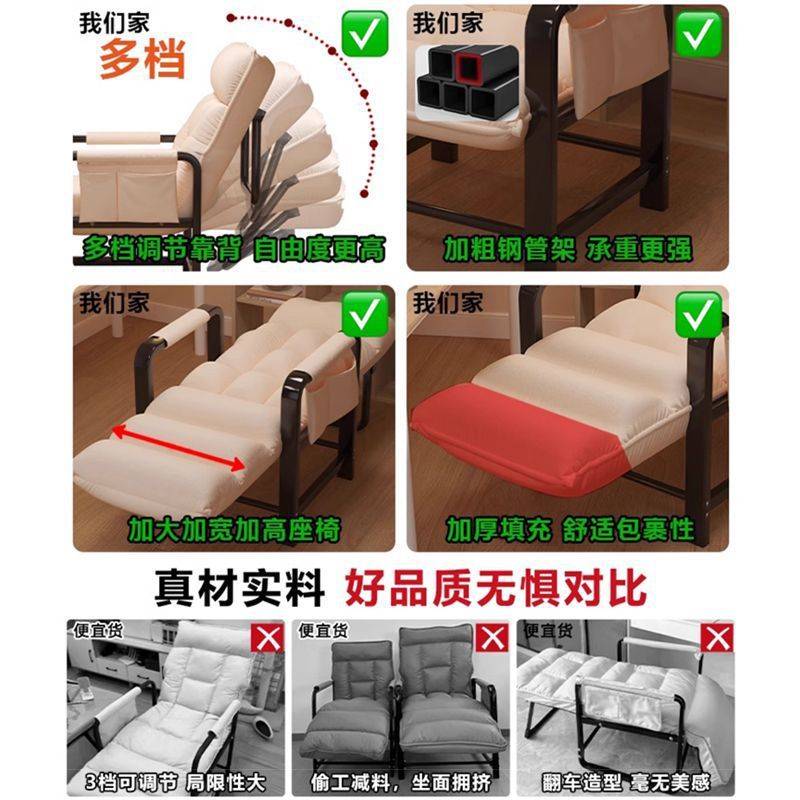 我们家
多档

多档调节靠背 自由度更高

我们家

加粗钢管架 承重更强

我们家

加大加宽加高座椅

我们家

加厚填充 舒适包裹性

真材实料 好品质无惧对比

便宜货

3档可调节 局限性大

便宜货

偷工减料，坐面拥挤

便宜货

翻车造型 毫无美感