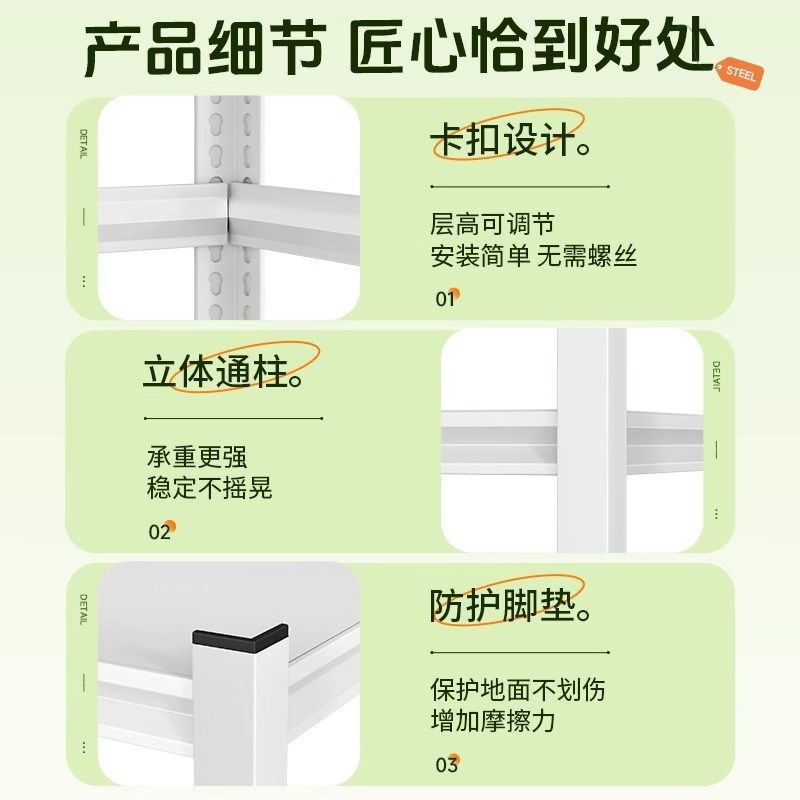 产品细节 匠心恰到好处

STEEL

DETAIL

卡扣设计。

层高可调节
安装简单 无需螺丝

01

立体通柱。

承重更强
稳定不摇晃

02

DETAIL

DETAIL

防护脚垫。

保护地面不划伤
增加摩擦力

03