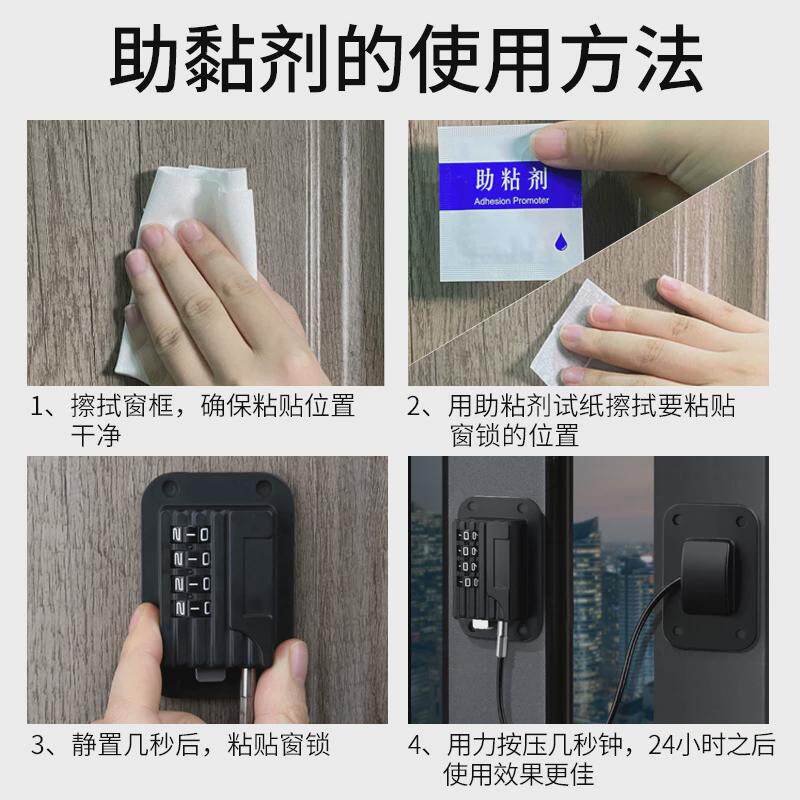 助黏剂的使用方法

助粘剂
Adhesion Promoter

1、擦拭窗框，确保粘贴位置干净

2、用助粘剂试纸擦拭要粘贴窗锁的位置

3、静置几秒后，粘贴窗锁

4、用力按压几秒钟，24小时之后使用效果更佳