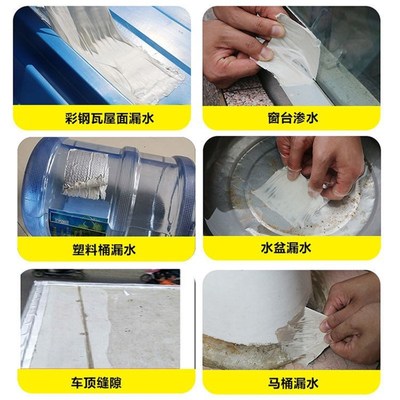 彩钢瓦屋面漏水

窗台渗水

塑料桶漏水

水盆漏水

车顶缝隙

马桶漏水