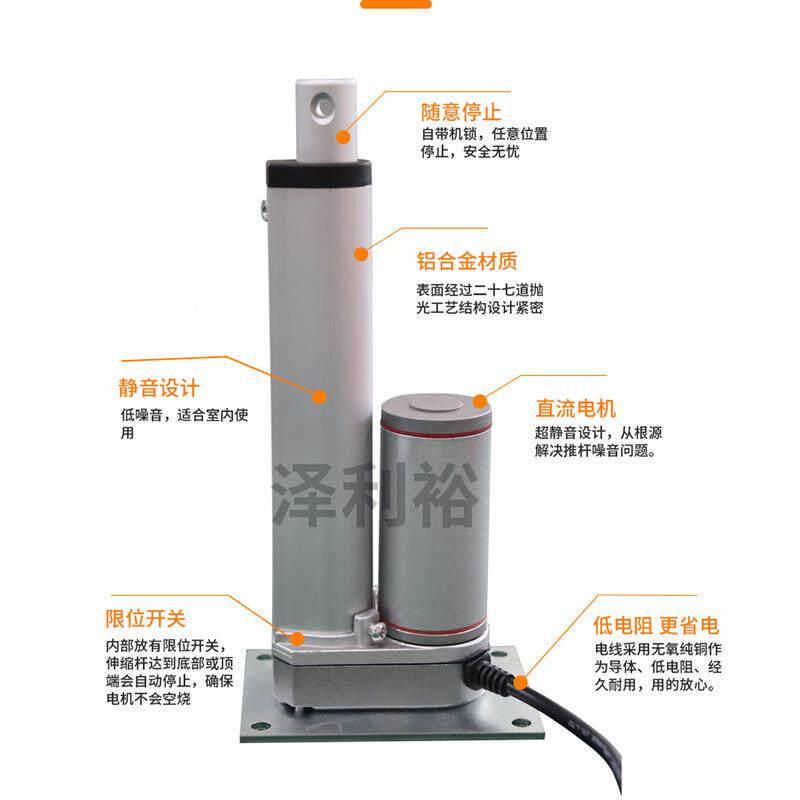 随意停止
自带机锁，任意位置停止，安全无忧

铝合金材质
表面经过二十七道抛光工艺结构设计紧密

静音设计
低噪音，适合室内使用

直流电机
超静音设计，从根源解决推杆噪音问题。

泽利裕

限位开关
内部放有限位开关，伸缩杆达到底部或顶端会自动停止，确保电机不会空烧

低电阻 更省电
电线采用无氧纯铜作为导体、低电阻、经久耐用，用的放心。