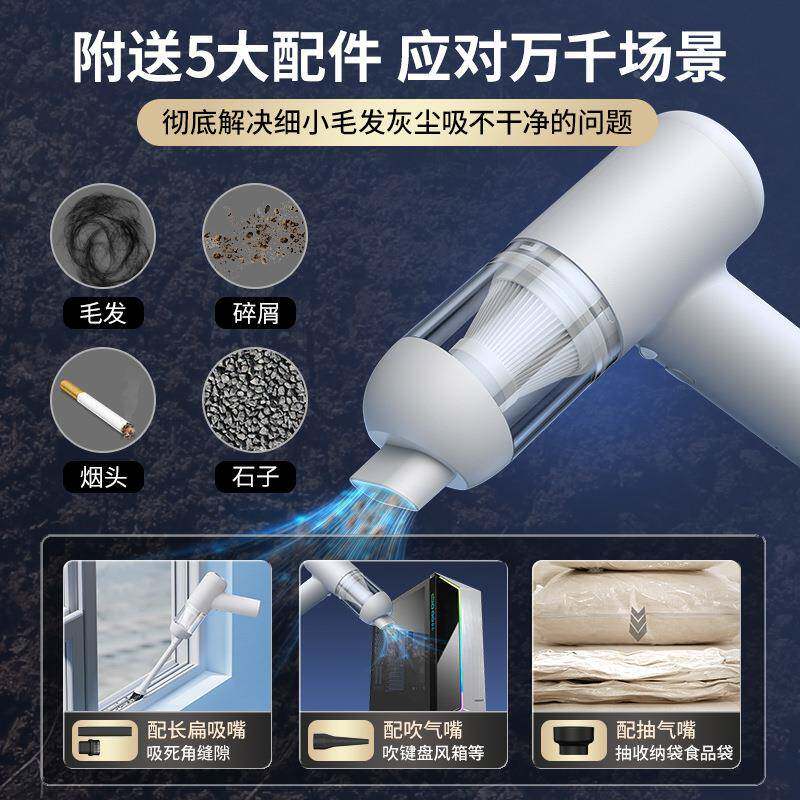 附送5大配件 应对万千场景

彻底解决细小毛发灰尘吸不干净的问题

毛发

碎屑

烟头

石子

配长扁吸嘴
吸死角缝隙

配吹气嘴
吹键盘风箱等

配抽气嘴
抽收纳袋食品袋